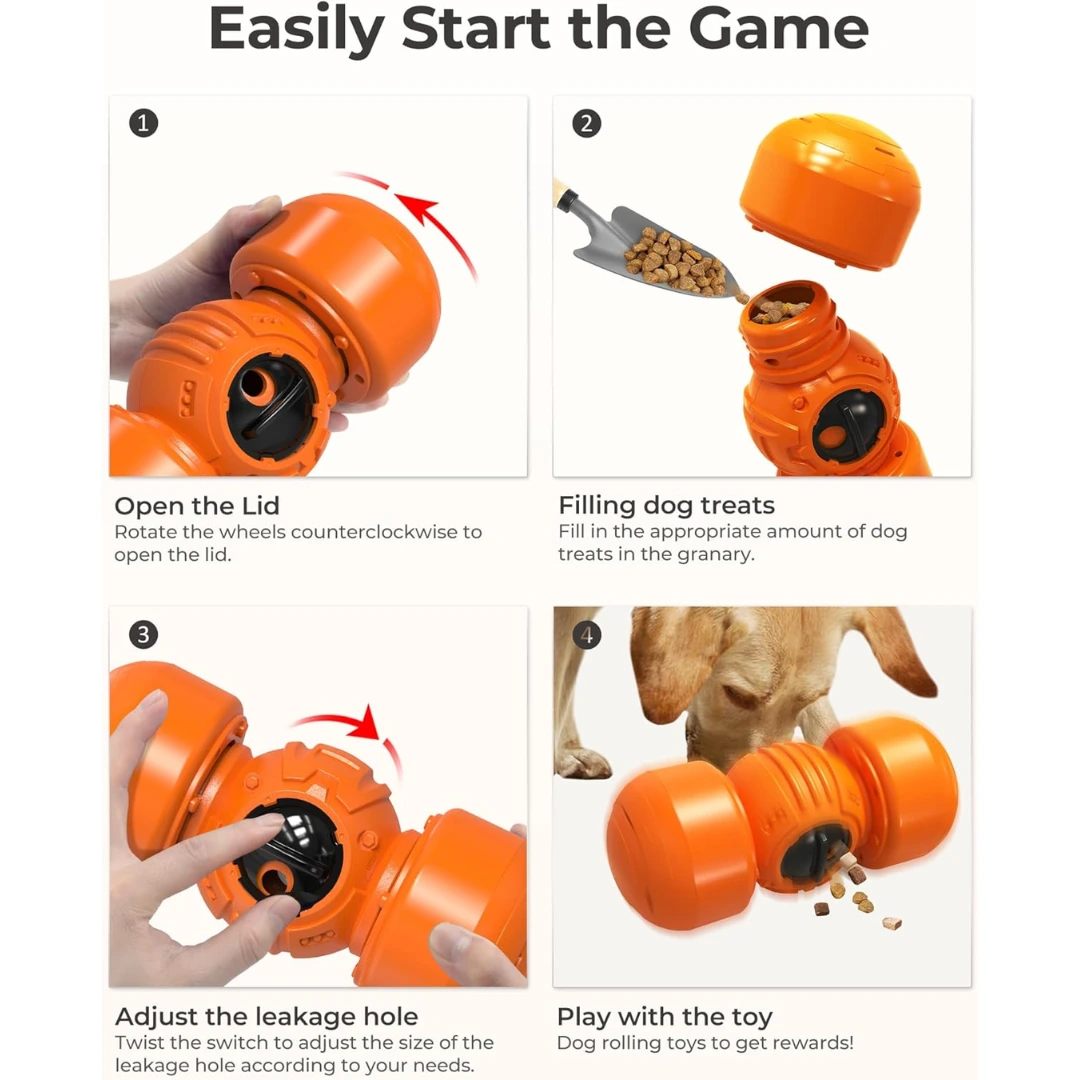 Easily Start the Game

1

Open the Lid
Rotate the wheels counterclockwise to open the lid.

2

Filling dog treats
Fill in the appropriate amount of dog treats in the granary.

3

Adjust the leakage hole
Twist the switch to adjust the size of the leakage hole according to your needs.

4

Play with the toy
Dog rolling toys to get rewards!